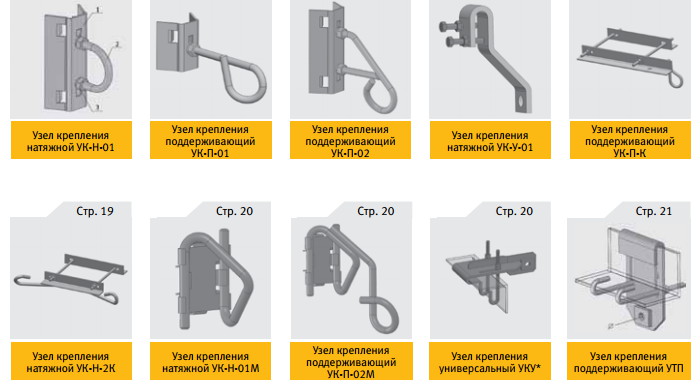 1
2
3
Узел крепления натяжной УК-Н-01

Узел крепления поддерживающий УК-П-01

Узел крепления поддерживающий УК-П-02

Узел крепления натяжной УК-У-01

Узел крепления поддерживающий УК-П-К

Стр. 19
Узел крепления натяжной УК-Н-2К

Стр. 20
Узел крепления натяжной УК-Н-01М

Стр. 20
Узел крепления поддерживающий УК-П-02М

Стр. 20
Узел крепления универсальный УКУ*

Стр. 21
Узел крепления поддерживающий УТП