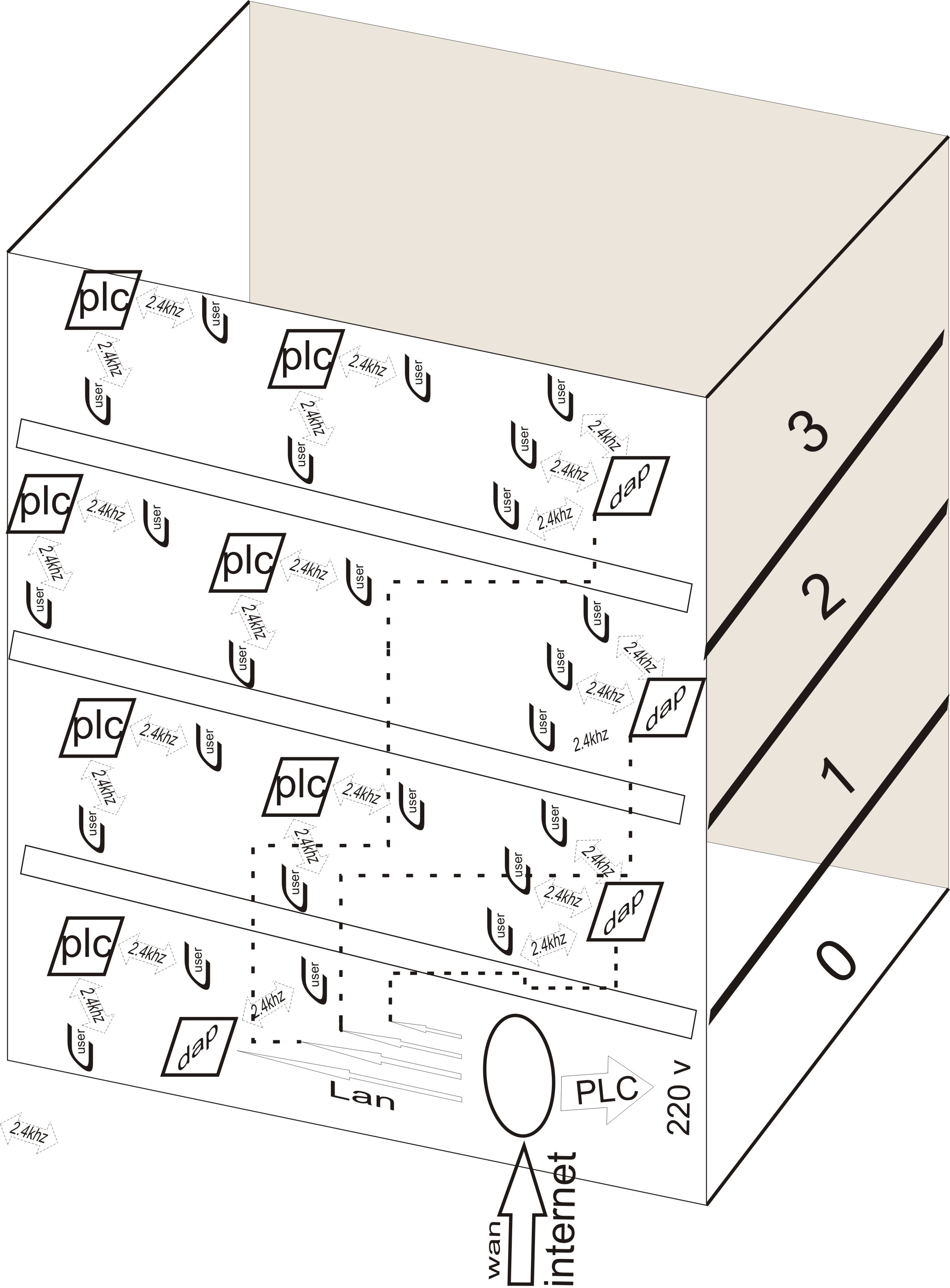 plc
2.4khz
user
2.4khz
user
plc
2.4khz
user
2.4khz
user
user
2.4khz
user
2.4khz
dap
user
2.4khz
3
plc
2.4khz
user
2.4khz
user
plc
2.4khz
user
2.4khz
user
user
2.4khz
user
2.4khz
dap
user
2.4khz
2
plc
2.4khz
user
2.4khz
user
plc
2.4khz
user
2.4khz
user
user
2.4khz
user
2.4khz
dap
user
2.4khz
1
plc
2.4khz
user
2.4khz
user
user
2.4khz
dap
Lan
PLC
220 v
0
2.4khz
wan
internet