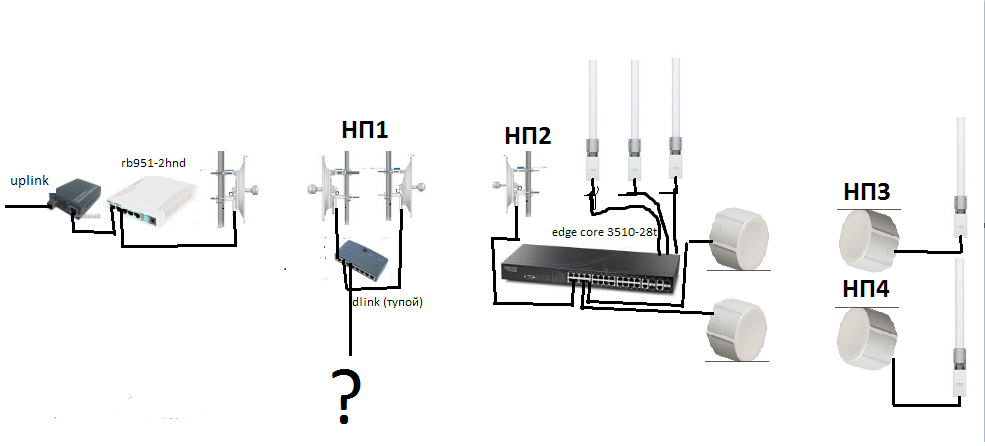 uplink

rb951-2hnd

НП1

dlink (тупой)

?

НП2

edge core 3510-28t

НП3

НП4