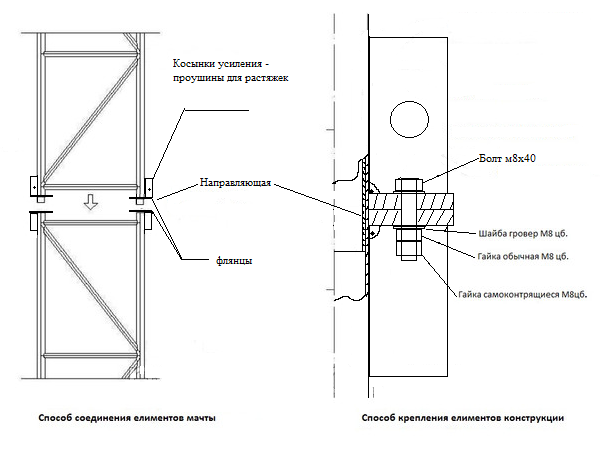 Косынки усиления - проушины для растяжек

Направляющая

флянцы

Болт м8х40

Шайба гровер М8 цб.

Гайка обычная М8 цб.

Гайка самоконтрящиеся М8цб.

Способ соединения елиментов мачты

Способ крепления елиментов конструкции