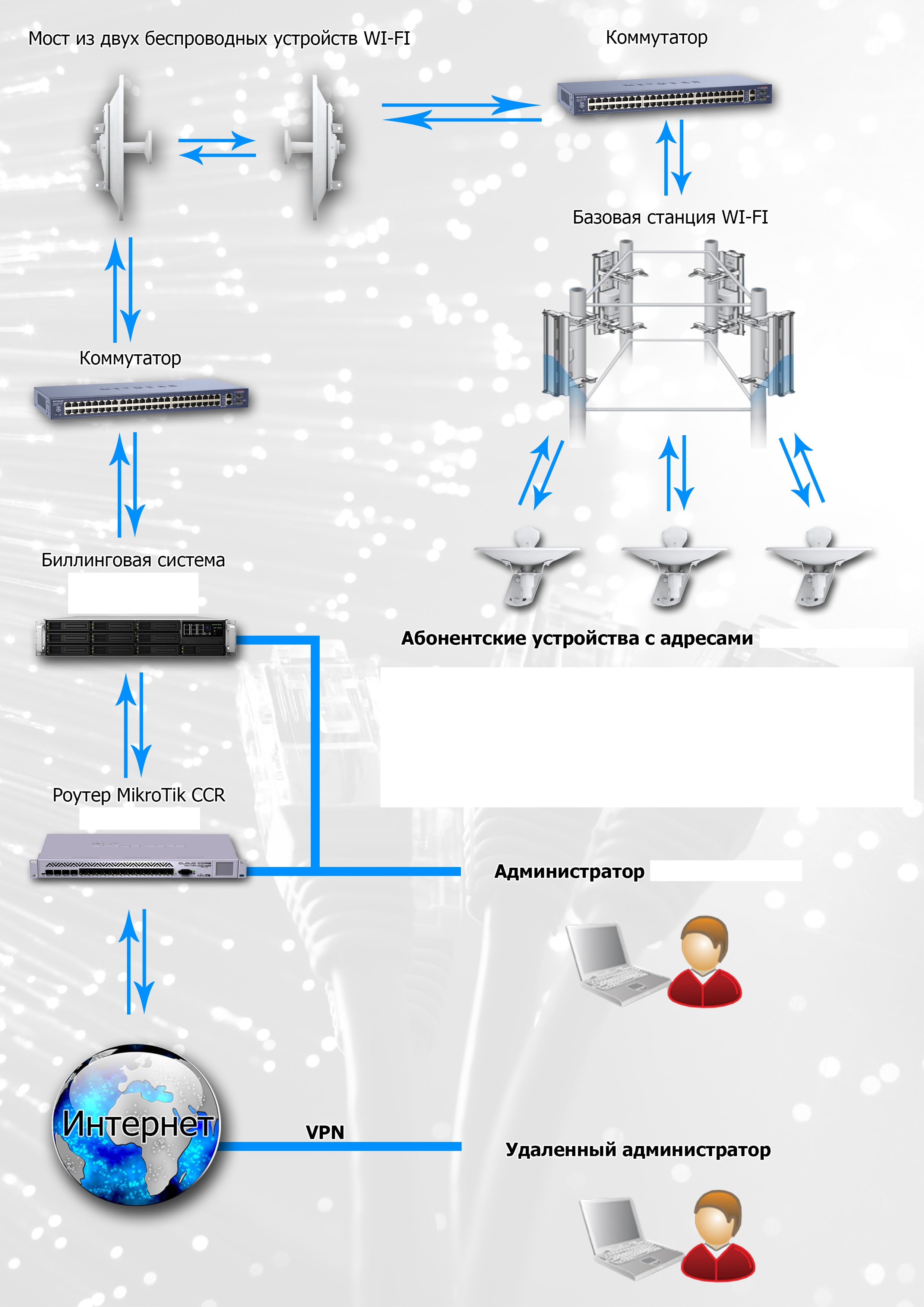 Мост из двух беспроводных устройств WI-FI

Коммутатор

Базовая станция WI-FI

Коммутатор

Биллинговая система

Абонентские устройства с адресами

Роутер MikroTik CCR

Администратор

Интернет

VPN

Удаленный администратор