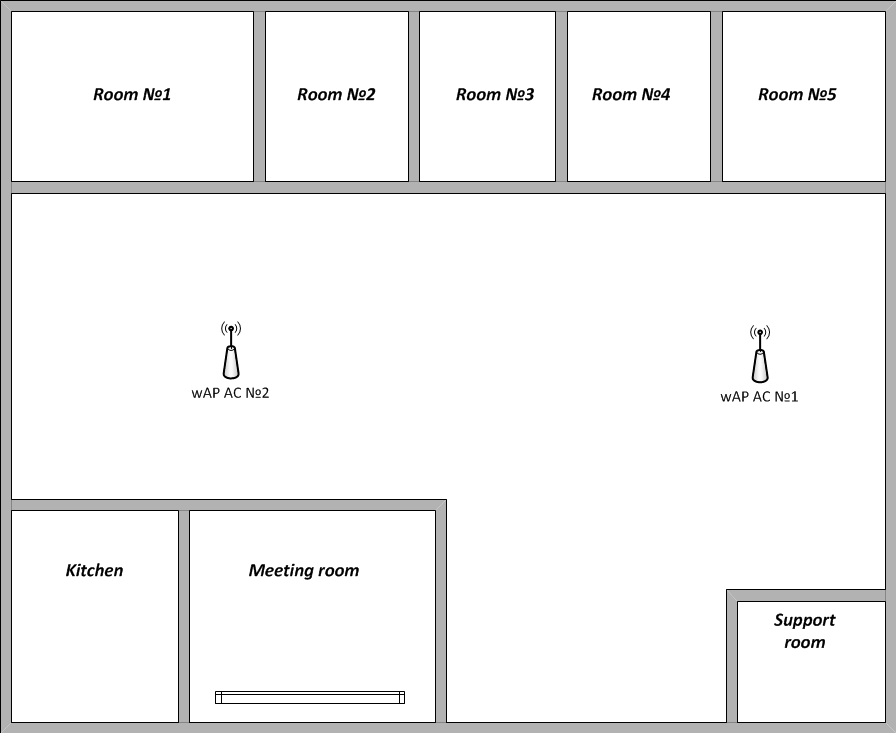 Room №1

Room №2

Room №3

Room №4

Room №5

wAP AC №2

wAP AC №1

Kitchen

Meeting room

Support room