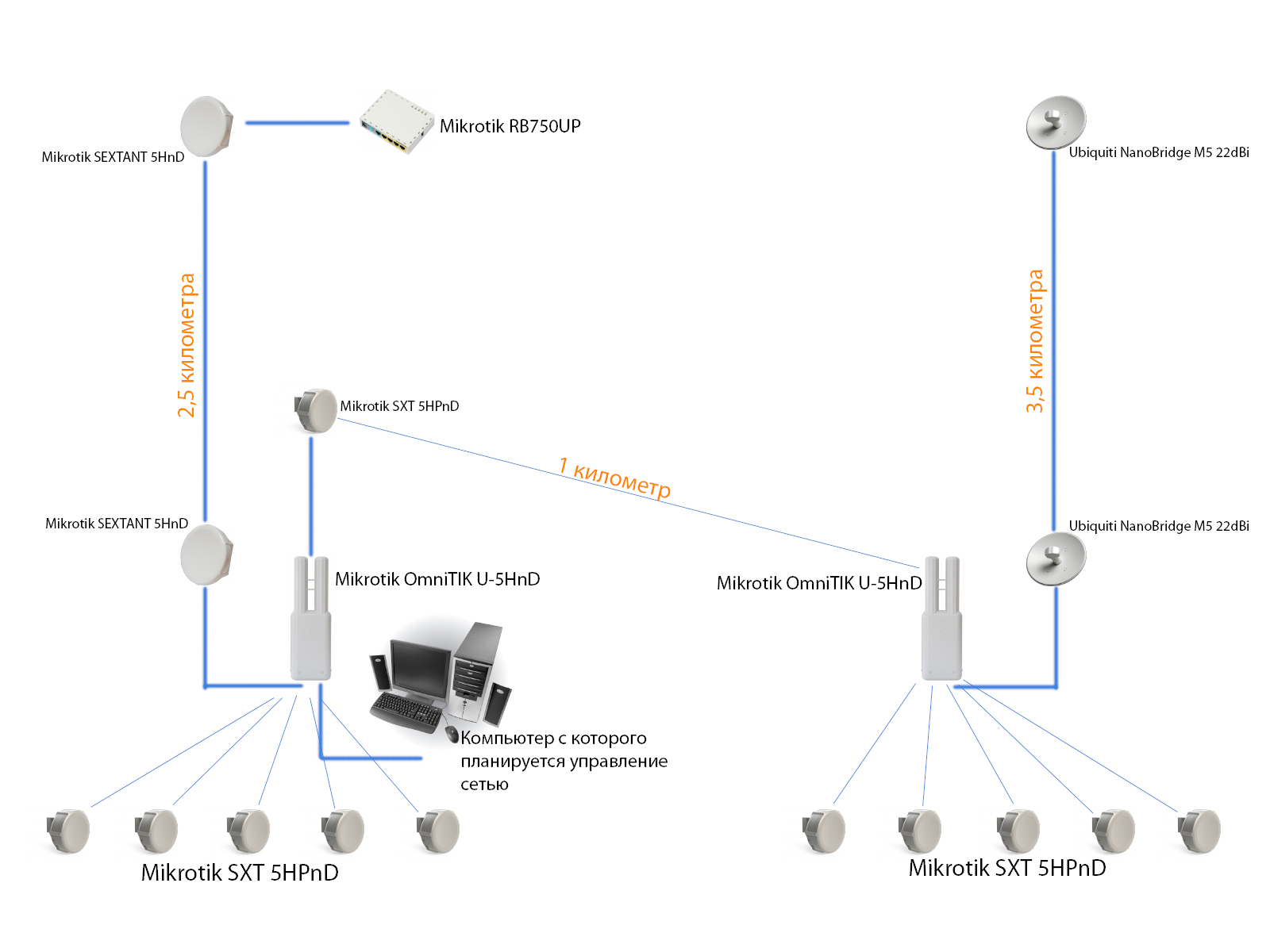 Mikrotik SEXTANT 5HnD

Mikrotik RB750UP

Ubiquiti NanoBridge M5 22dBi

2,5 километра

3,5 километра

Mikrotik SXT 5HPnD

1 километр

Mikrotik SEXTANT 5HnD

Ubiquiti NanoBridge M5 22dBi

Mikrotik OmniTIK U-5HnD

Mikrotik OmniTIK U-5HnD

Компьютер с которого планируется управление сетью

Mikrotik SXT 5HPnD

Mikrotik SXT 5HPnD