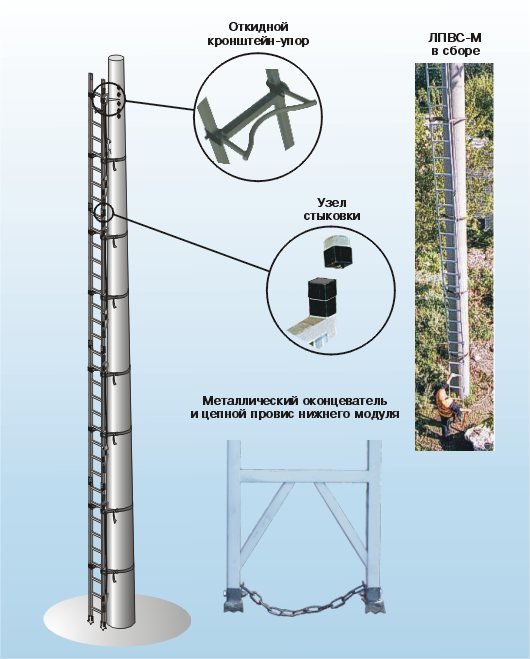 Откидной кронштейн-упор

ЛПВС-М в сборе

Узел стыковки

Металлический оконцеватель и цепной провис нижнего модуля