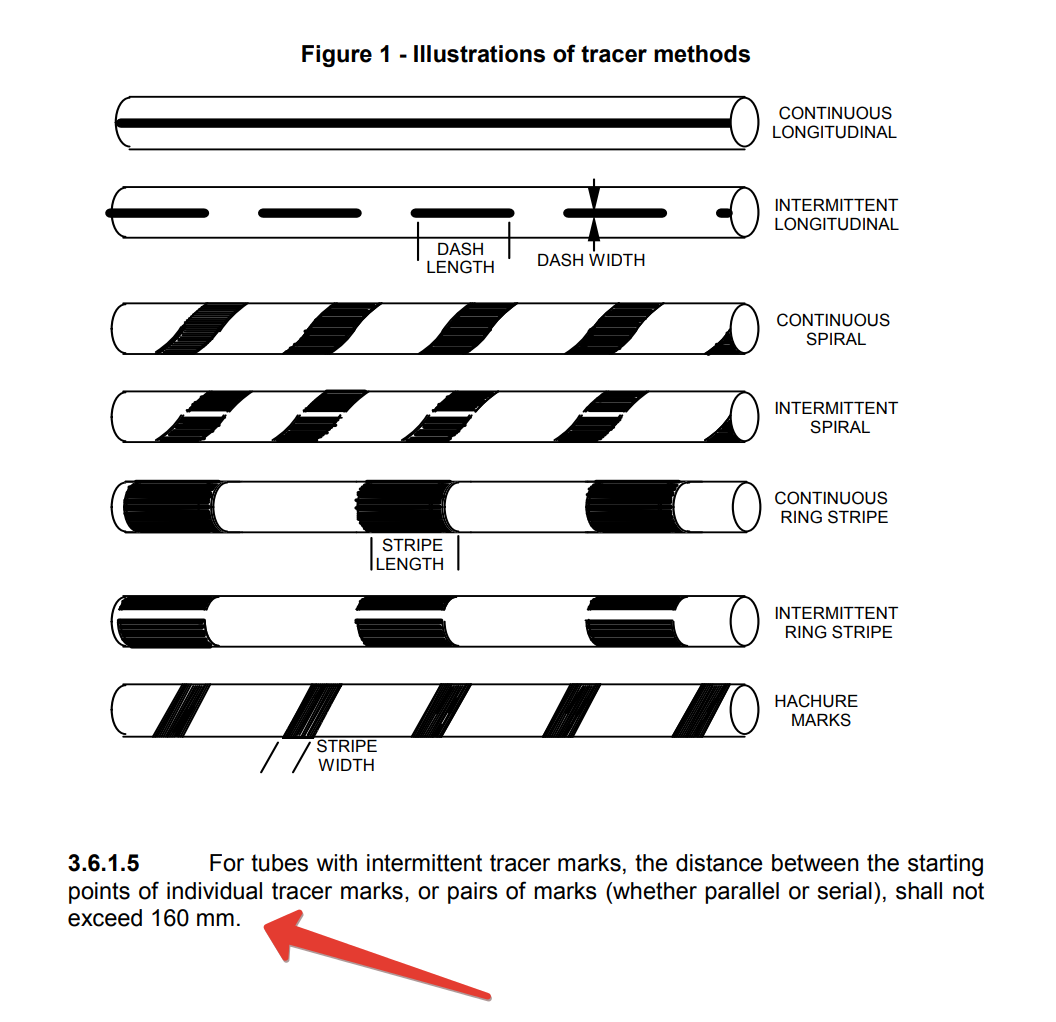 Figure 1 - Illustrations of tracer methods

CONTINUOUS LONGITUDINAL

INTERMITTENT LONGITUDINAL

DASH LENGTH

DASH WIDTH

CONTINUOUS SPIRAL

INTERMITTENT SPIRAL

CONTINUOUS RING STRIPE

STRIPE LENGTH

INTERMITTENT RING STRIPE

HACHURE MARKS

STRIPE WIDTH

3.6.1.5 For tubes with intermittent tracer marks, the distance between the starting points of individual tracer marks, or pairs of marks (whether parallel or serial), shall not exceed 160 mm.