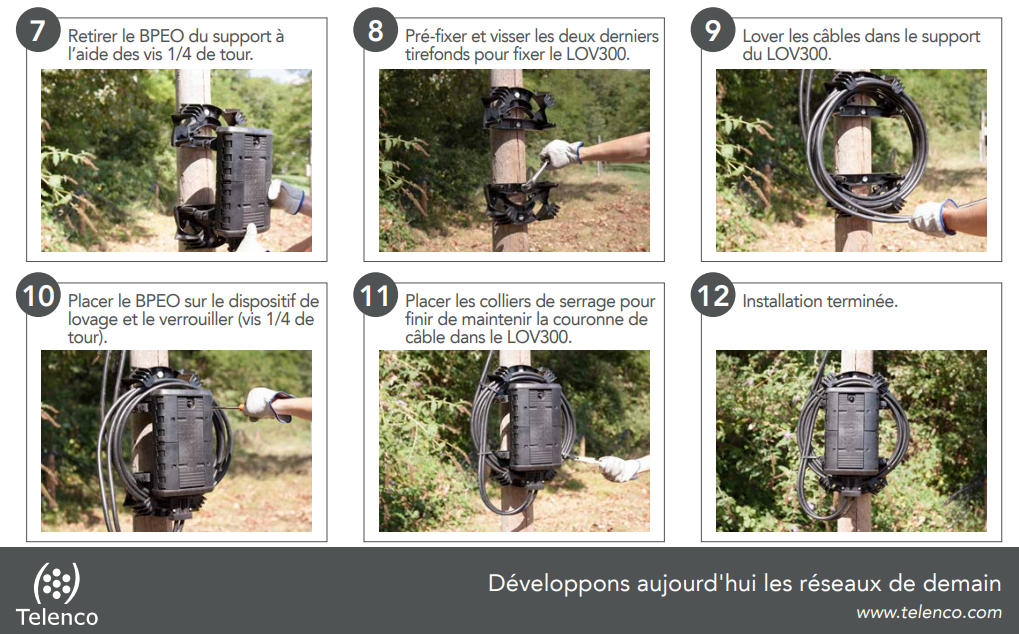 7 Retirer le BPEO du support à l'aide des vis 1/4 de tour.

8 Pré-fixer et visser les deux derniers tirefonds pour fixer le LOV300.

9 Lover les câbles dans le support du LOV300.

10 Placer le BPEO sur le dispositif de lovage et le verrouiller (vis 1/4 de tour).

11 Placer les colliers de serrage pour finir de maintenir la couronne de câble dans le LOV300.

12 Installation terminée.

Telenco

Développons aujourd'hui les réseaux de demain

www.telenco.com