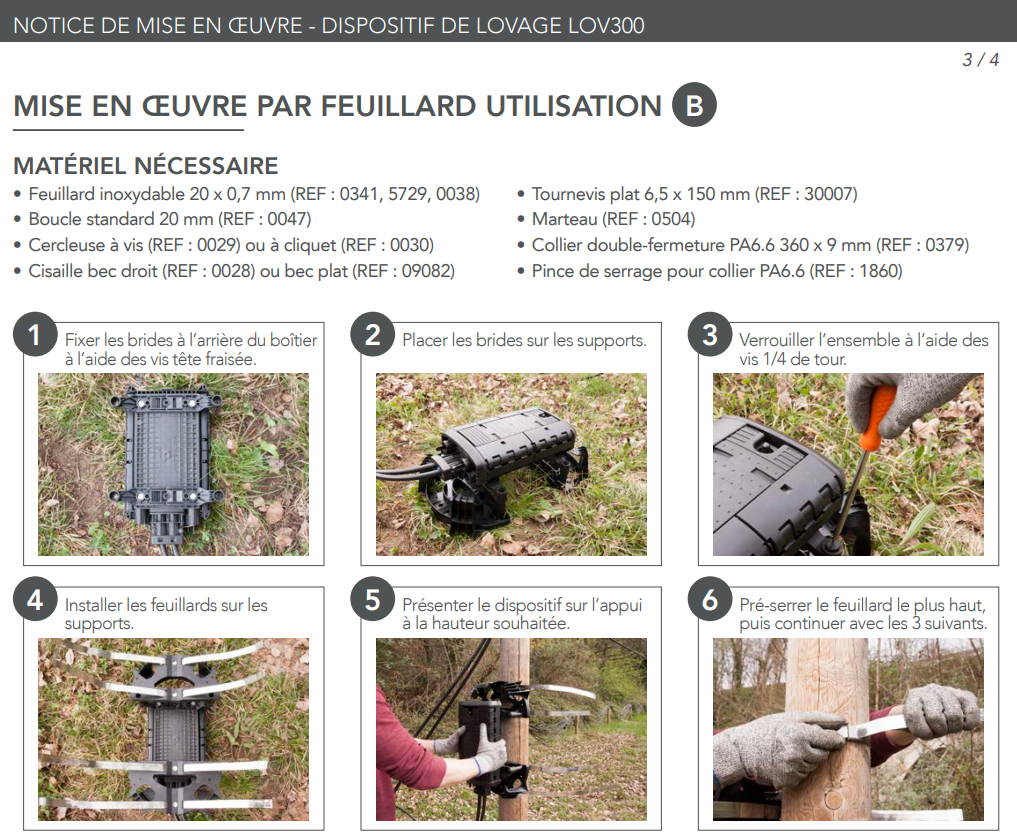 NOTICE DE MISE EN ŒUVRE - DISPOSITIF DE LOVAGE LOV300

3 / 4

MISE EN ŒUVRE PAR FEUILLARD UTILISATION B

MATÉRIEL NÉCESSAIRE

• Feuillard inoxydable 20 x 0,7 mm (REF : 0341, 5729, 0038)
• Boucle standard 20 mm (REF : 0047)
• Cercleuse à vis (REF : 0029) ou à cliquet (REF : 0030)
• Cisaille bec droit (REF : 0028) ou bec plat (REF : 09082)

• Tournevis plat 6,5 x 150 mm (REF : 30007)
• Marteau (REF : 0504)
• Collier double-fermeture PA6.6 360 x 9 mm (REF : 0379)
• Pince de serrage pour collier PA6.6 (REF : 1860)

1 Fixer les brides à l'arrière du boîtier à l'aide des vis tête fraisée.

2 Placer les brides sur les supports.

3 Verrouiller l'ensemble à l'aide des vis 1/4 de tour.

4 Installer les feuillards sur les supports.

5 Présenter le dispositif sur l'appui à la hauteur souhaitée.

6 Pré-serrer le feuillard le plus haut, puis continuer avec les 3 suivants.