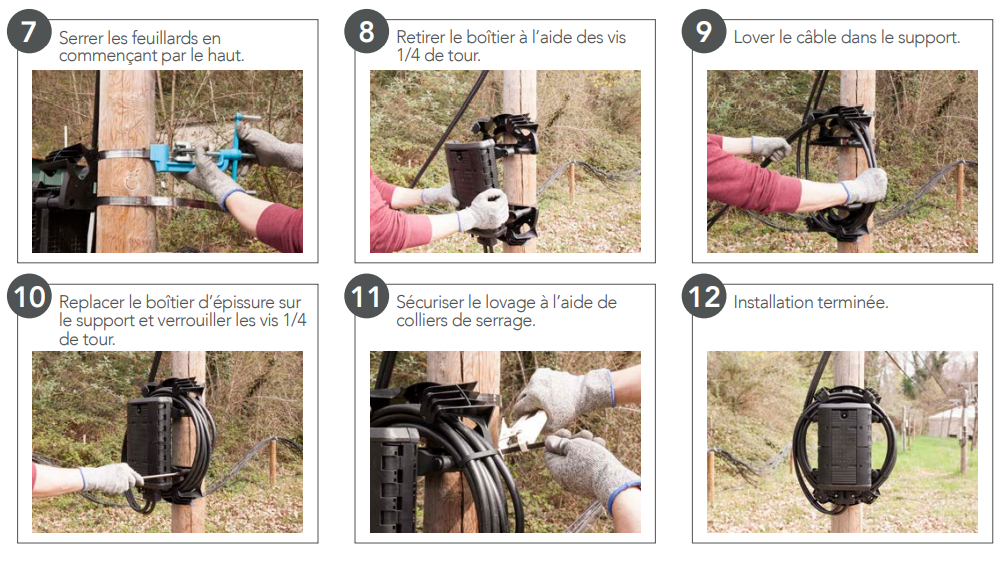 7 Serrer les feuillards en commençant par le haut.

8 Retirer le boîtier à l'aide des vis 1/4 de tour.

9 Lover le câble dans le support.

10 Replacer le boîtier d'épissure sur le support et verrouiller les vis 1/4 de tour.

11 Sécuriser le lovage à l'aide de colliers de serrage.

12 Installation terminée.