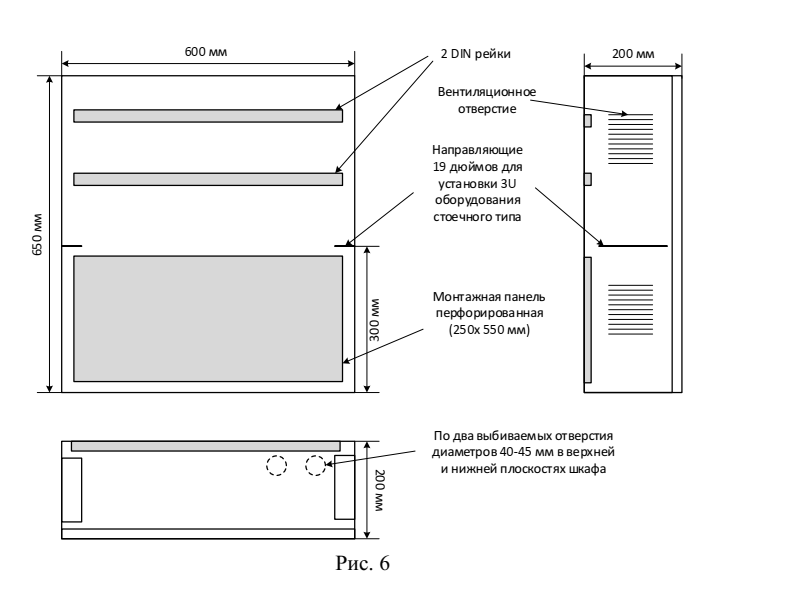 600 мм

2 DIN рейки

200 мм

Вентиляционное отверстие

Направляющие 19 дюймов для установки 3U оборудования стоечного типа

650 мм

300 мм

Монтажная панель перфорированная (250х 550 мм)

По два выбиваемых отверстия диаметров 40-45 мм в верхней и нижней плоскостях шкафа

200 мм

Рис. 6