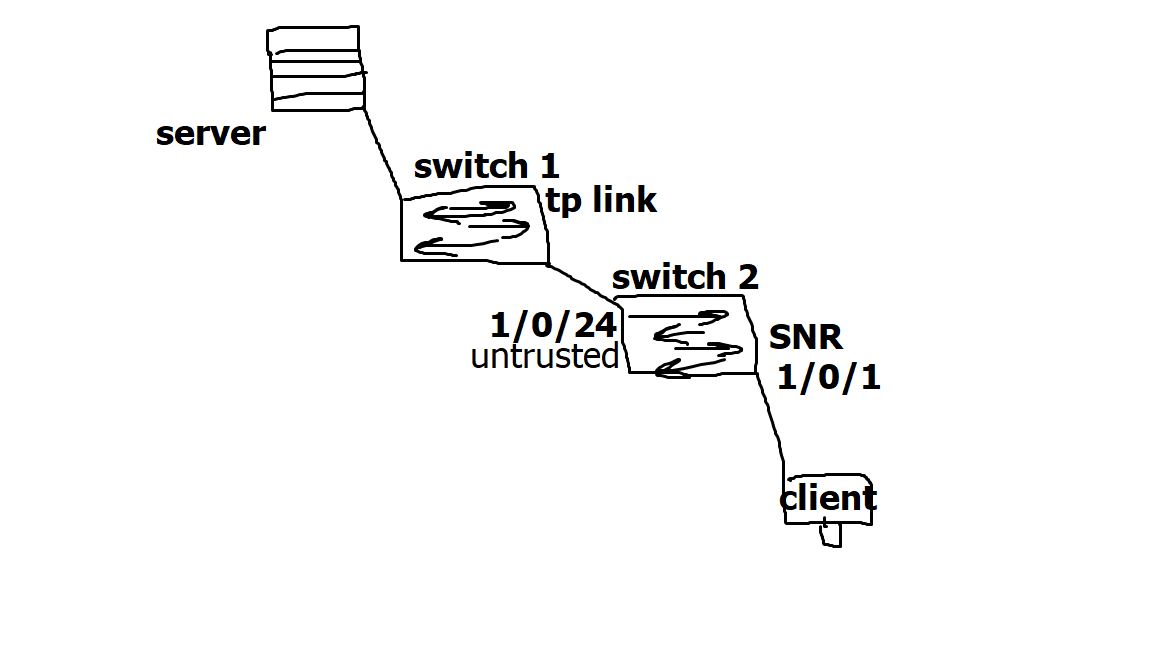 server

switch 1
tp link

switch 2
1/0/24
untrusted
SNR
1/0/1

client