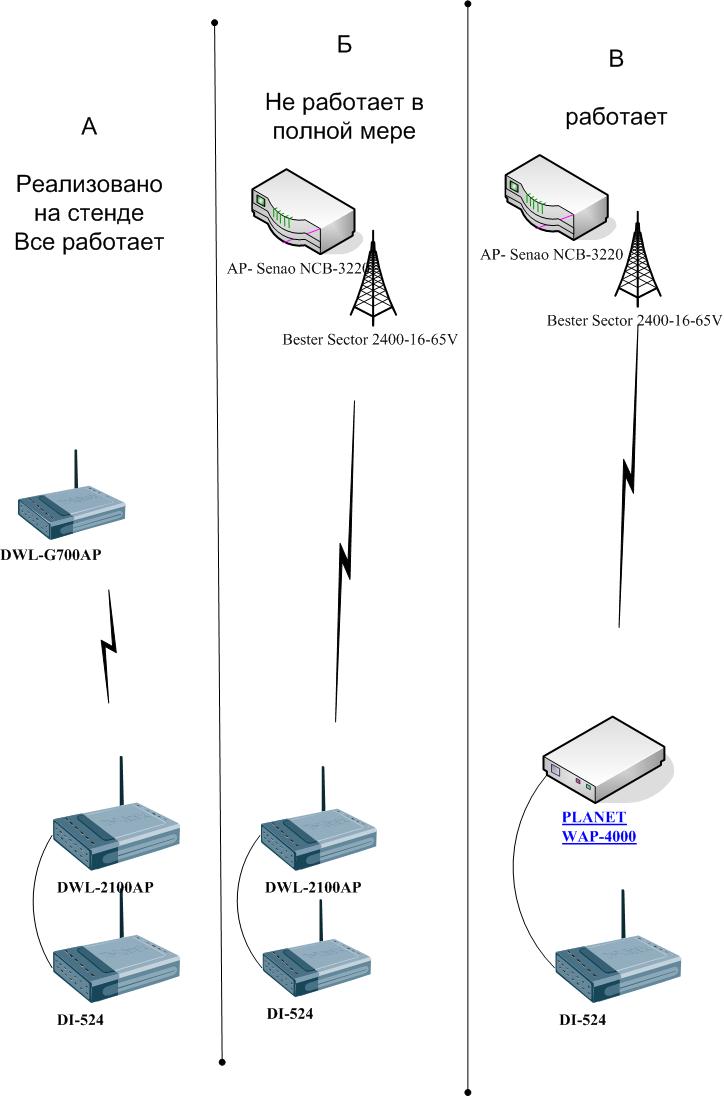 А

Реализовано на стенде Все работает

DWL-G700AP

DWL-2100AP

DI-524

Б

Не работает в полной мере

AP- Senao NCB-3220

Bester Sector 2400-16-65V

DWL-2100AP

DI-524

В

работает

AP- Senao NCB-3220

Bester Sector 2400-16-65V

PLANET WAP-4000

DI-524