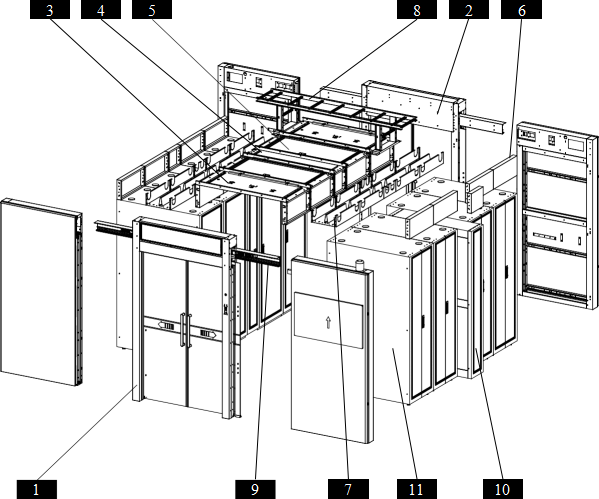 3
4
5
8
2
6
1
9
7
11
10