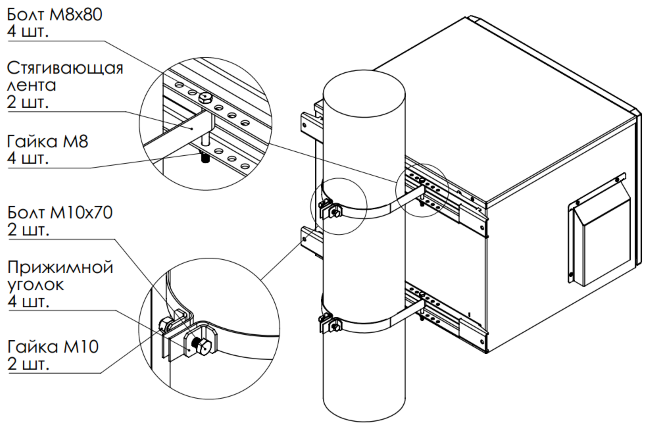 Болт М8х80
4 шт.

Стягивающая лента
2 шт.

Гайка М8
4 шт.

Болт М10х70
2 шт.

Прижимной уголок
4 шт.

Гайка М10
2 шт.