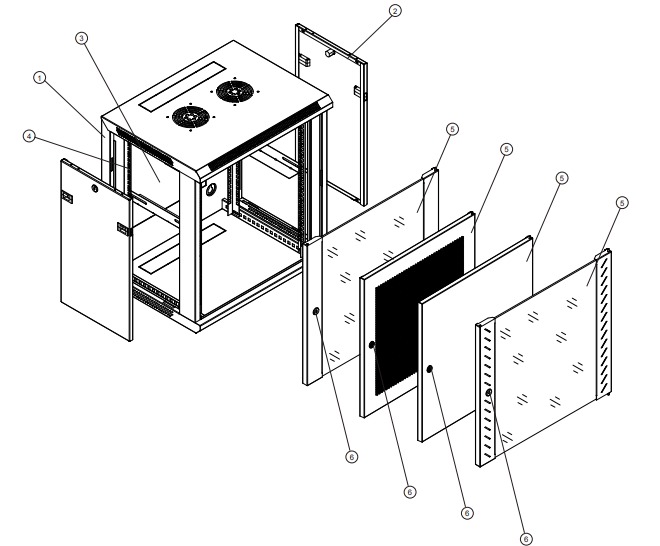 3
2
1
4
5
5
5
5
6
6
6
6