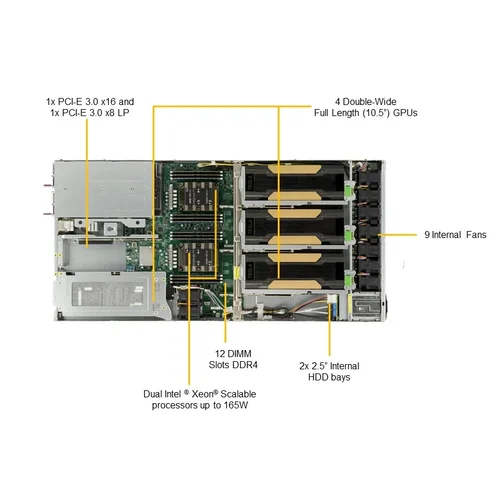 1x PCI-E 3.0 x16 and
1x PCI-E 3.0 x8 LP

4 Double-Wide
Full Length (10.5") GPUs

9 Internal Fans

12 DIMM
Slots DDR4

2x 2.5" Internal
HDD bays

Dual Intel ® Xeon® Scalable
processors up to 165W