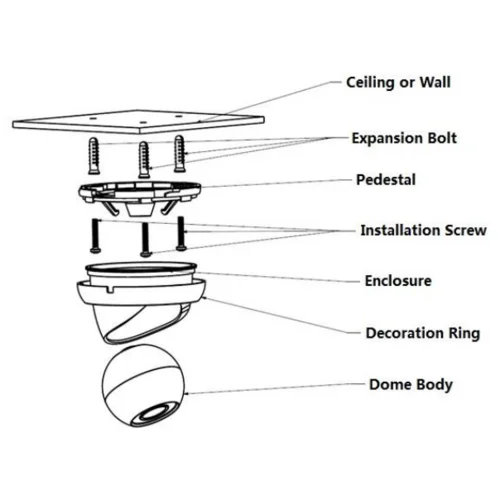 Ceiling or Wall
Expansion Bolt
Pedestal
Installation Screw
Enclosure
Decoration Ring
Dome Body