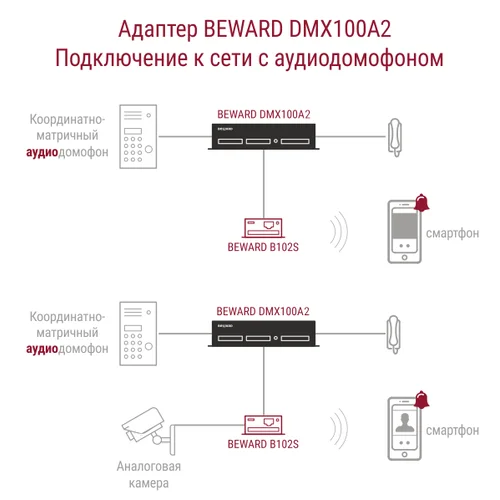 Адаптер BEWARD DMX100A2
Подключение к сети с аудиодомофоном

Координатно-матричный аудиодомофон

BEWARD DMX100A2

BEWARD

BEWARD B102S

смартфон

Координатно-матричный аудиодомофон

BEWARD DMX100A2

BEWARD

BEWARD B102S

смартфон

Аналоговая камера