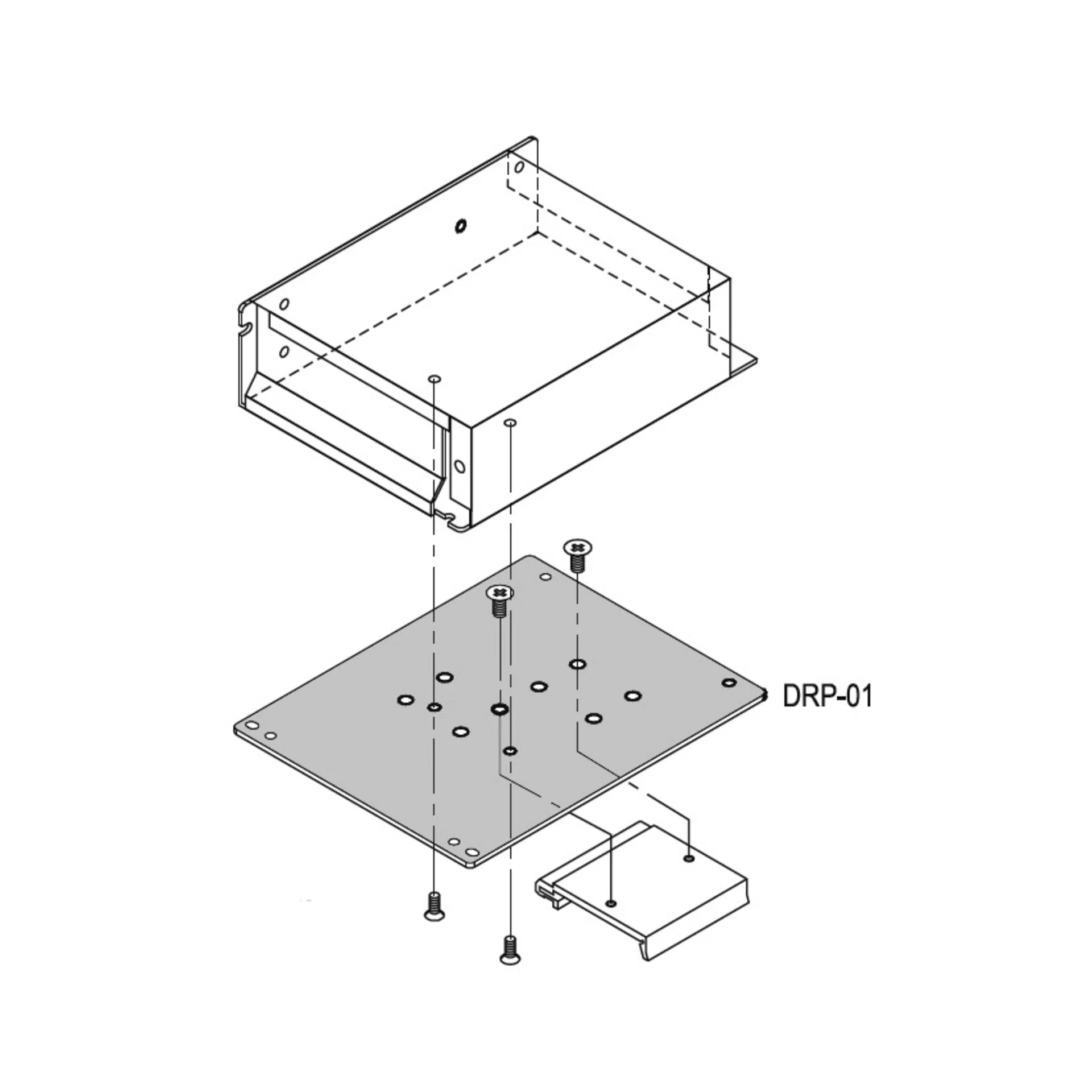 DRP-01