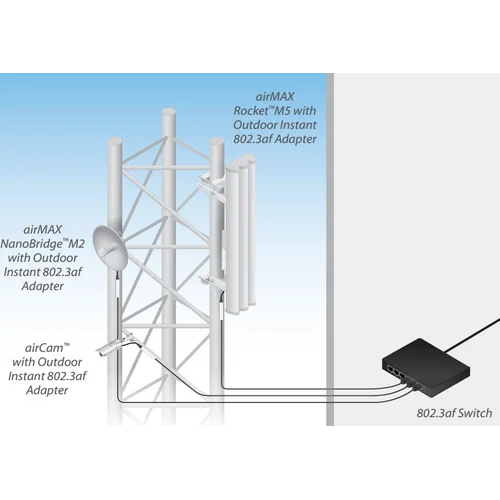 airMAX Rocket™M5 with Outdoor Instant 802.3af Adapter

airMAX NanoBridge™M2 with Outdoor Instant 802.3af Adapter

airCam™ with Outdoor Instant 802.3af Adapter

802.3af Switch