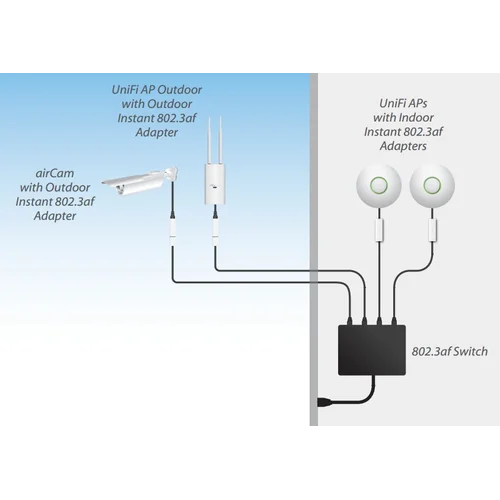 UniFi AP Outdoor with Outdoor Instant 802.3af Adapter

UniFi APs with Indoor Instant 802.3af Adapters

airCam with Outdoor Instant 802.3af Adapter

802.3af Switch