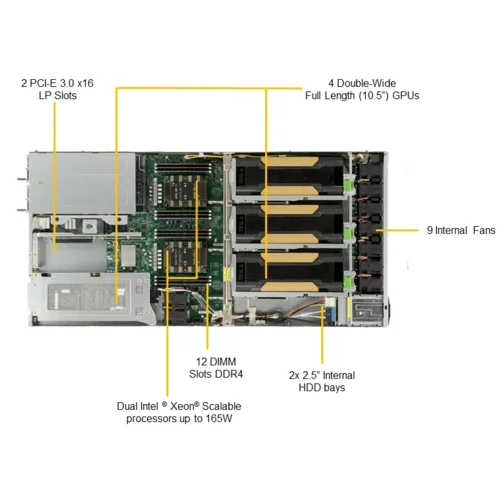 2 PCI-E 3.0 x16
LP Slots

4 Double-Wide
Full Length (10.5") GPUs

9 Internal Fans

12 DIMM
Slots DDR4

2x 2.5" Internal
HDD bays

Dual Intel ® Xeon® Scalable
processors up to 165W