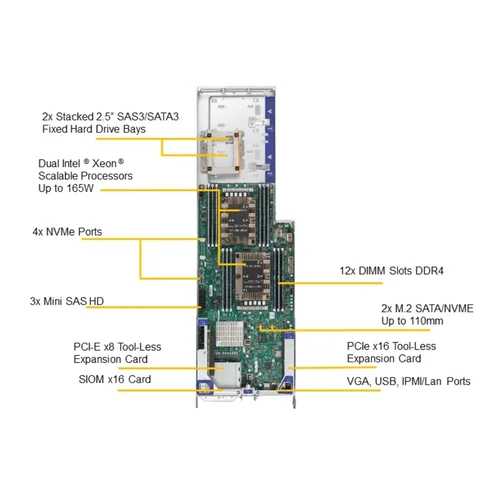 2x Stacked 2.5" SAS3/SATA3 Fixed Hard Drive Bays

Dual Intel ® Xeon ® Scalable Processors Up to 165W

4x NVMe Ports

3x Mini SAS HD

PCI-E x8 Tool-Less Expansion Card

SIOM x16 Card

12x DIMM Slots DDR4

2x M.2 SATA/NVME Up to 110mm

PCIe x16 Tool-Less Expansion Card

VGA, USB, IPMI/Lan Ports