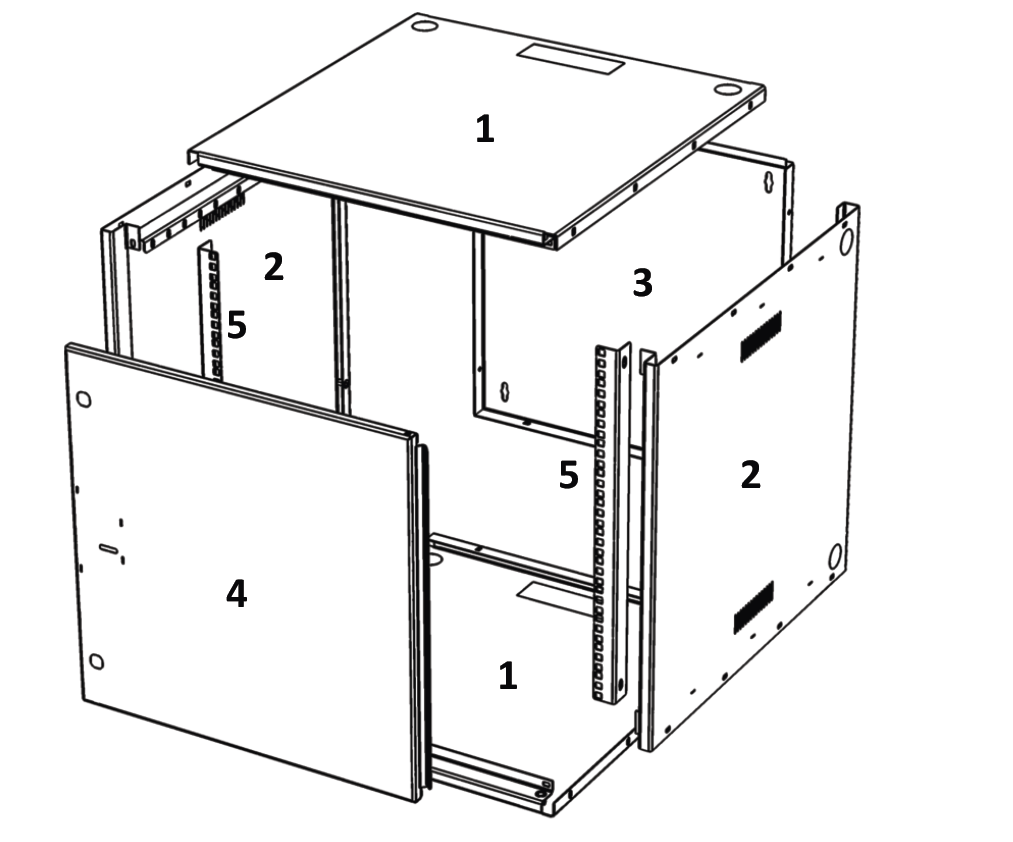 1
2
3
5
5
2
4
1