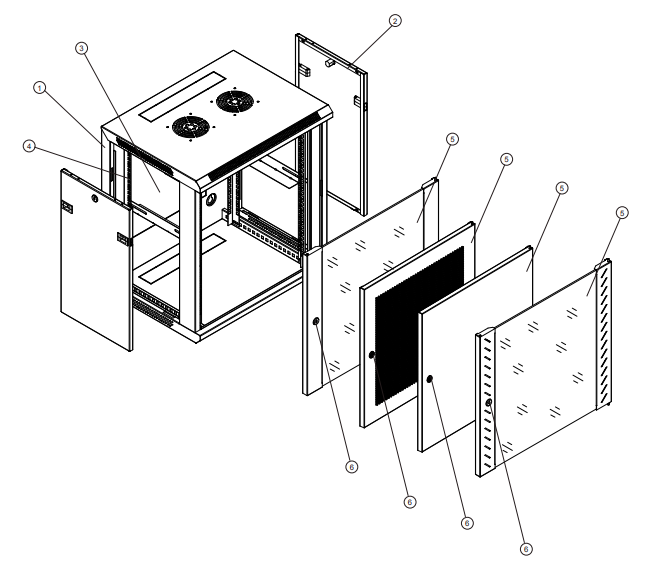 2
3
1
4
5
5
5
5
6
6
6
6