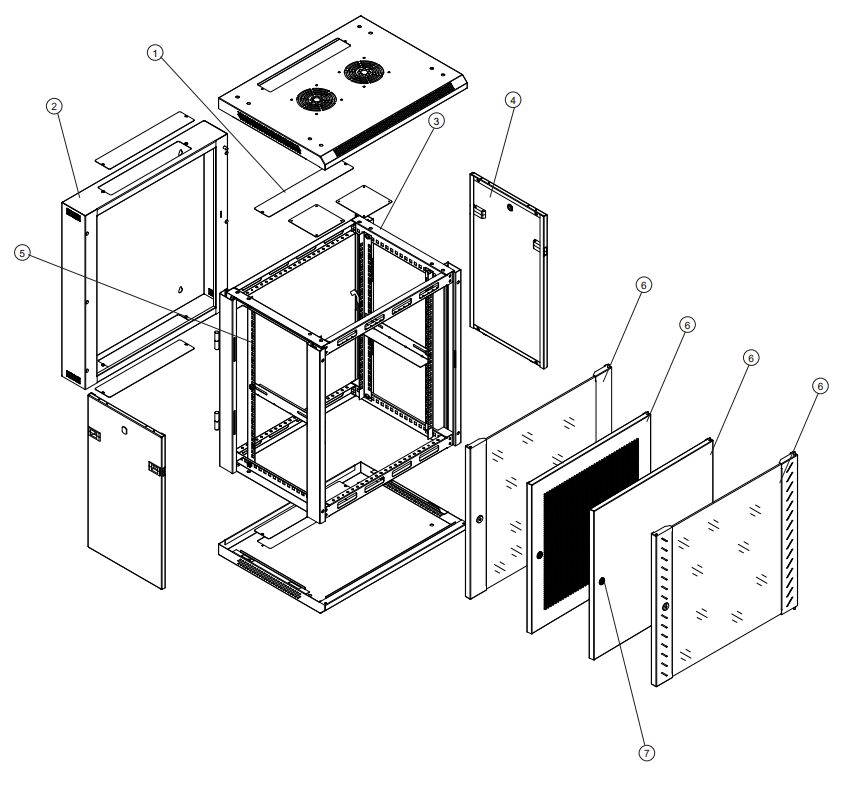 1
2
3
4
5
6
6
6
6
7