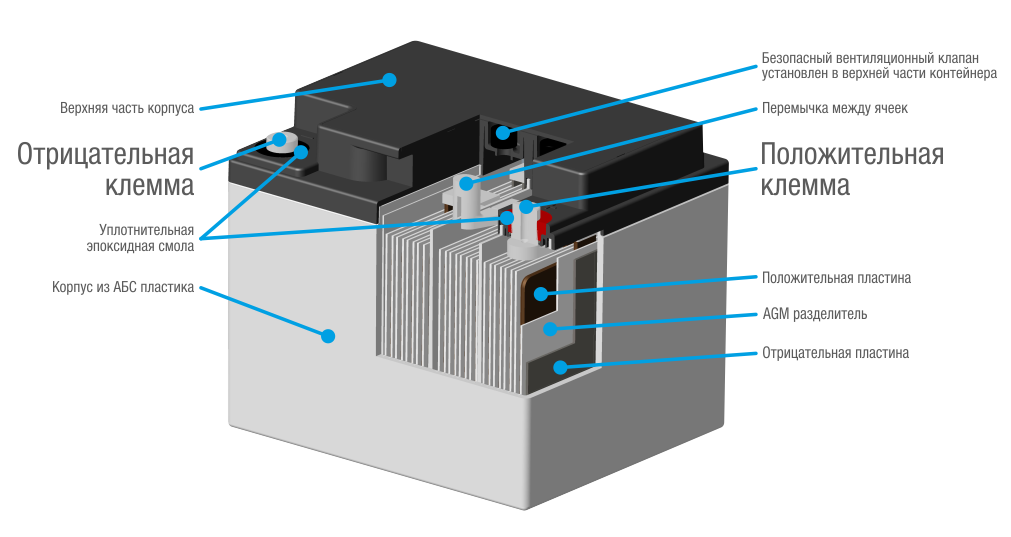 Верхняя часть корпуса

Отрицательная клемма

Уплотнительная эпоксидная смола

Корпус из АБС пластика

Безопасный вентиляционный клапан установлен в верхней части контейнера

Перемычка между ячеек

Положительная клемма

Положительная пластина

AGM разделитель

Отрицательная пластина