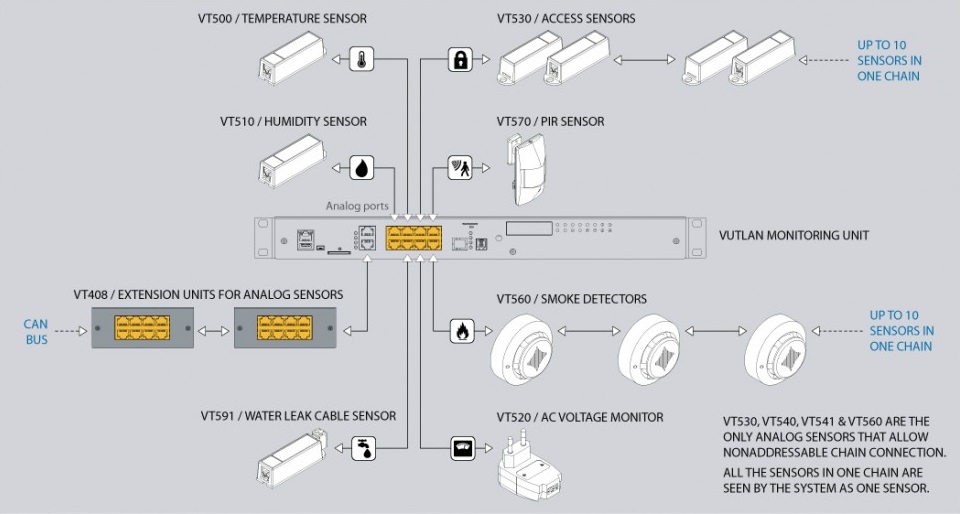 VT500 / TEMPERATURE SENSOR

VT530 / ACCESS SENSORS

UP TO 10 SENSORS IN ONE CHAIN

VT510 / HUMIDITY SENSOR

VT570 / PIR SENSOR

Analog ports

VUTLAN MONITORING UNIT

VT408 / EXTENSION UNITS FOR ANALOG SENSORS

CAN BUS

VT560 / SMOKE DETECTORS

UP TO 10 SENSORS IN ONE CHAIN

VT591 / WATER LEAK CABLE SENSOR

VT520 / AC VOLTAGE MONITOR

VT530, VT540, VT541 & VT560 ARE THE ONLY ANALOG SENSORS THAT ALLOW NONADDRESSABLE CHAIN CONNECTION.

ALL THE SENSORS IN ONE CHAIN ARE SEEN BY THE SYSTEM AS ONE SENSOR.