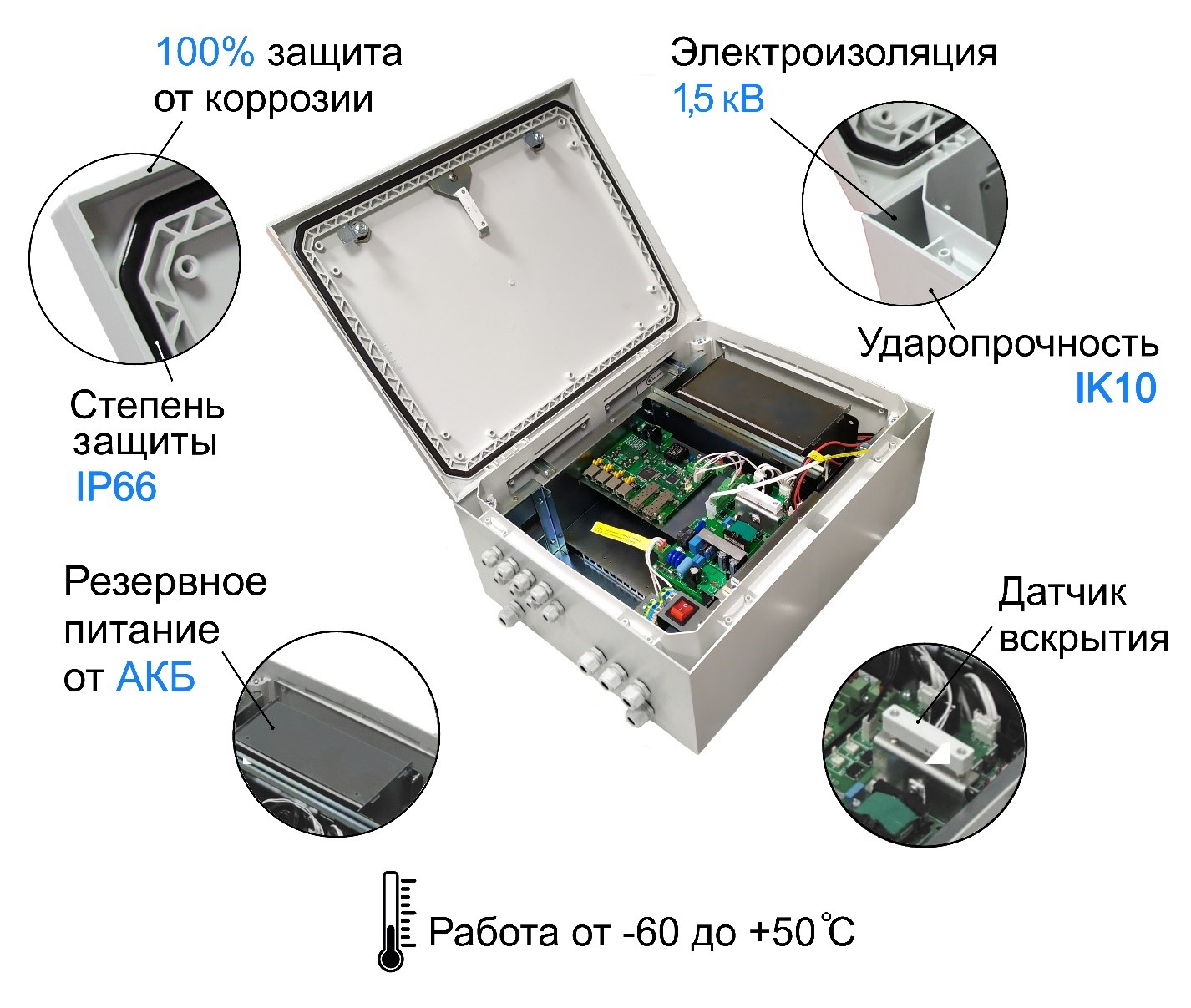 100% защита от коррозии

Электроизоляция 1,5 кВ

Ударопрочность IK10

Степень защиты IP66

Резервное питание от АКБ

Датчик вскрытия

Работа от -60 до +50℃